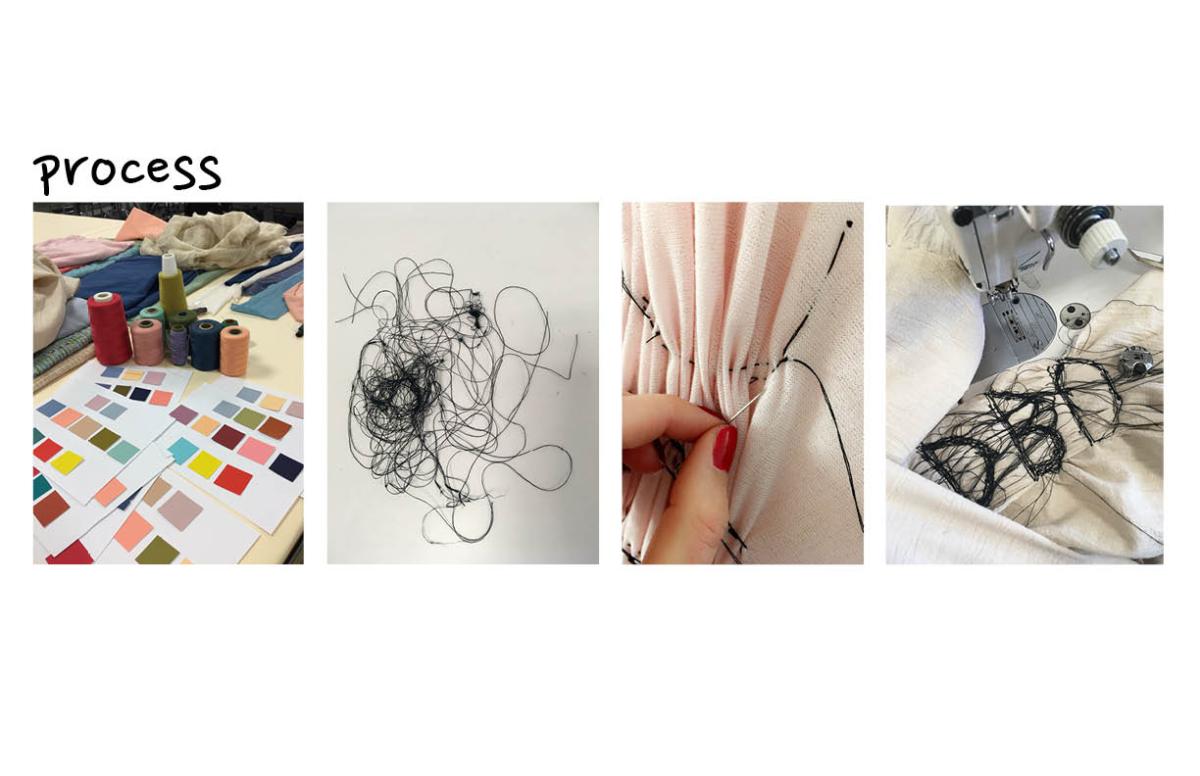 process